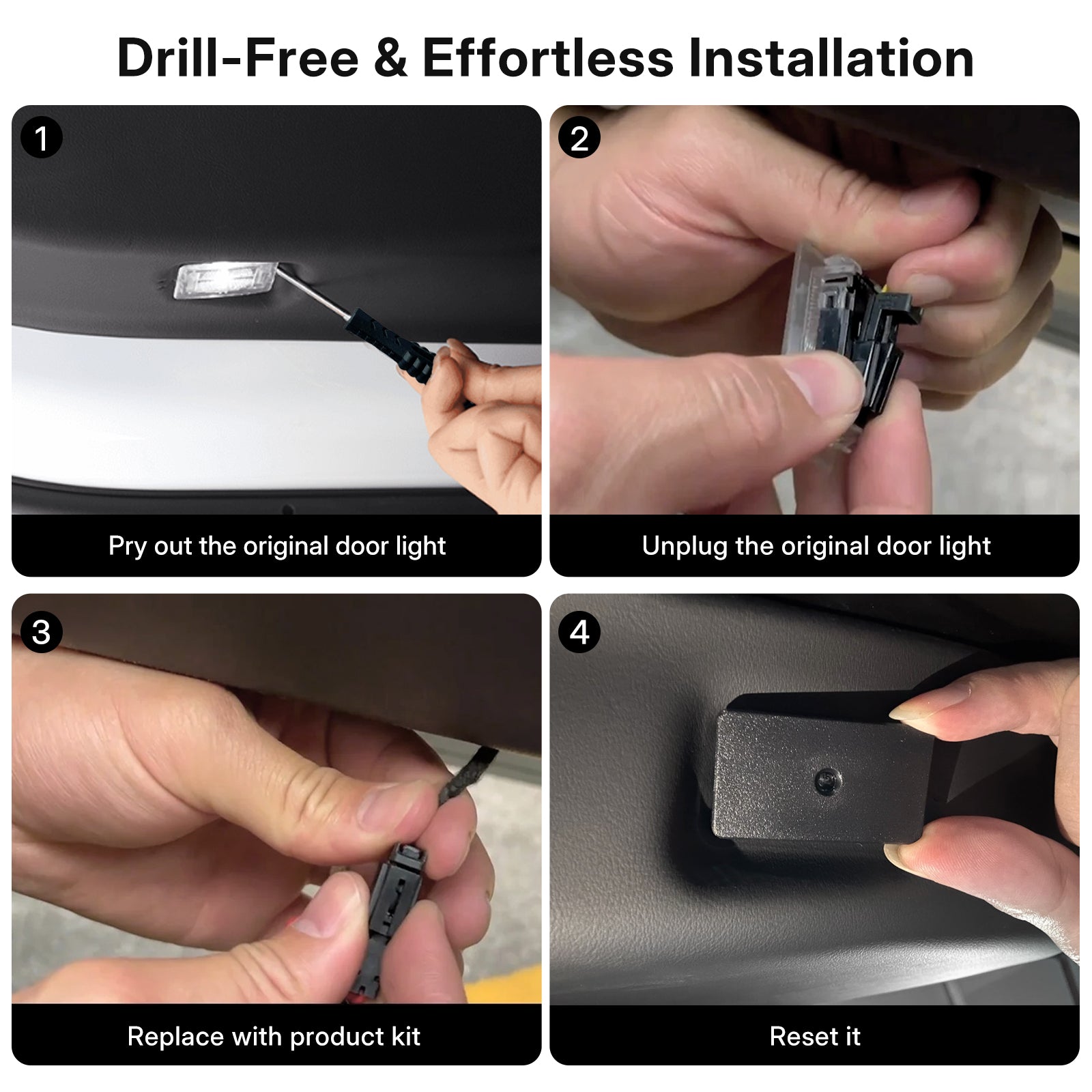 Drill-Free & Effortless Installation

1

Pry out the original door light

2

Unplug the original door light

3

Replace with product kit

4

Reset it