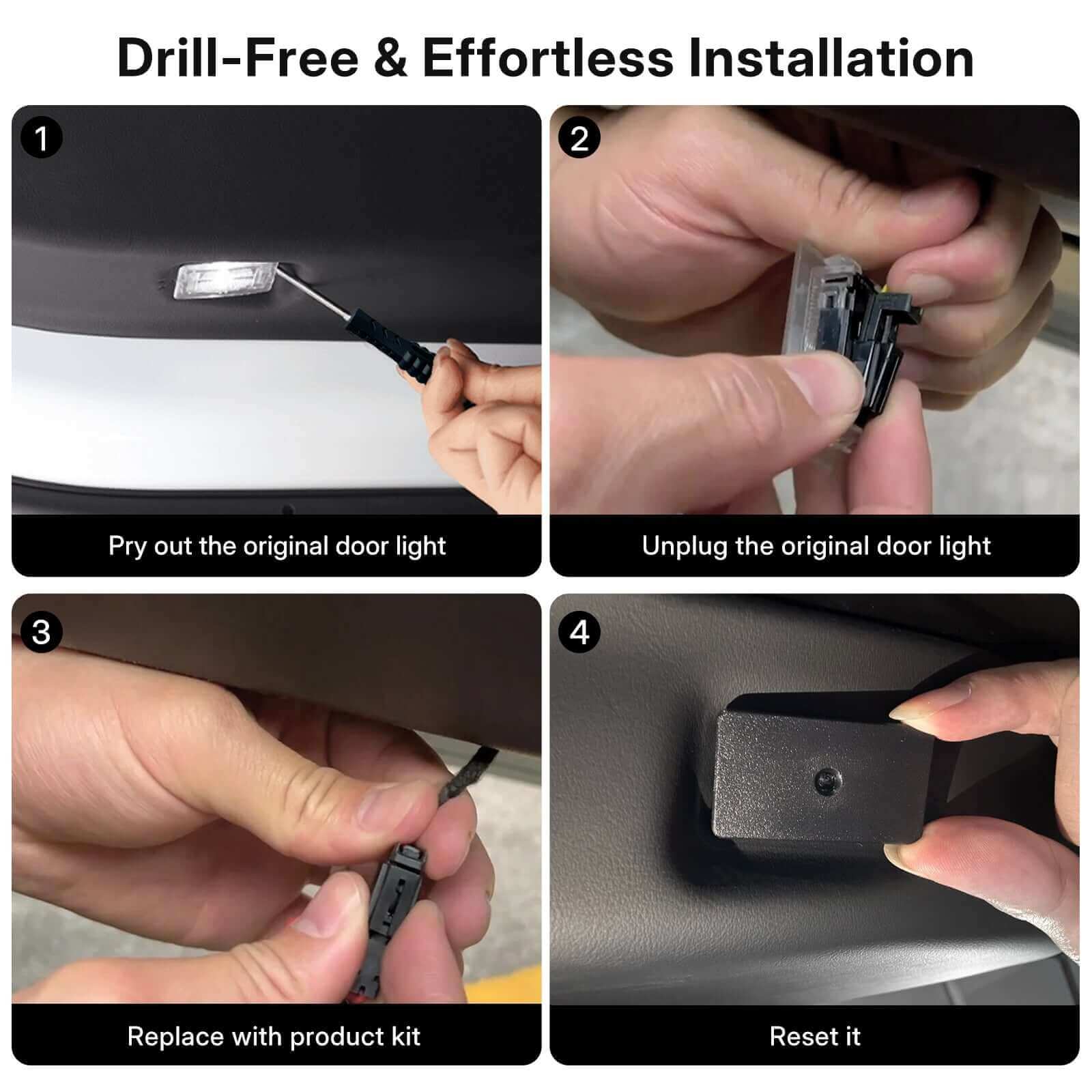 Drill-Free & Effortless Installation

1

Pry out the original door light

2

Unplug the original door light

3

Replace with product kit

4

Reset it