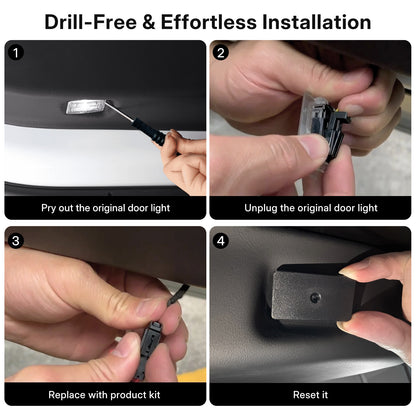 Drill-Free & Effortless Installation

1

Pry out the original door light

2

Unplug the original door light

3

Replace with product kit

4

Reset it